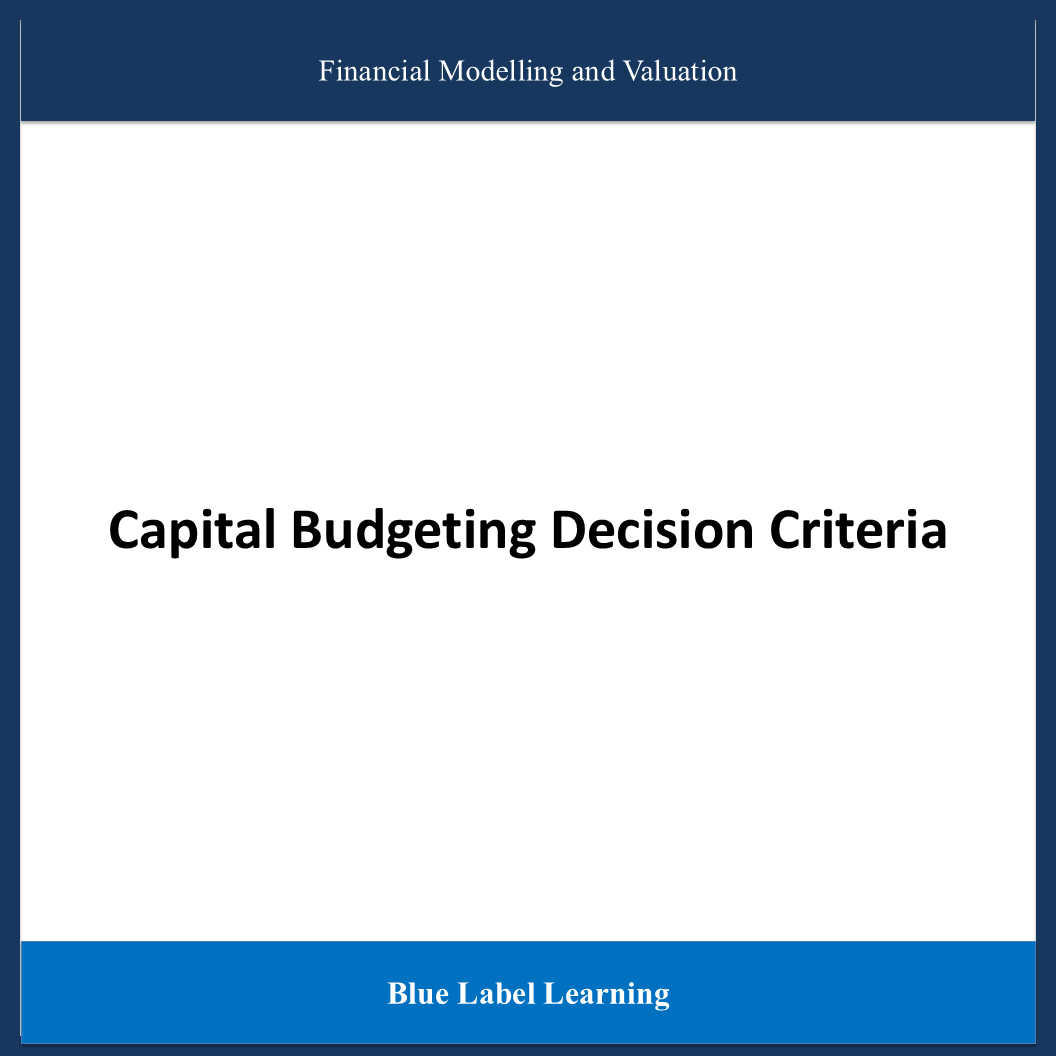 Financial Modelling and Valuation

Capital Budgeting Decision Criteria

Blue Label Learning